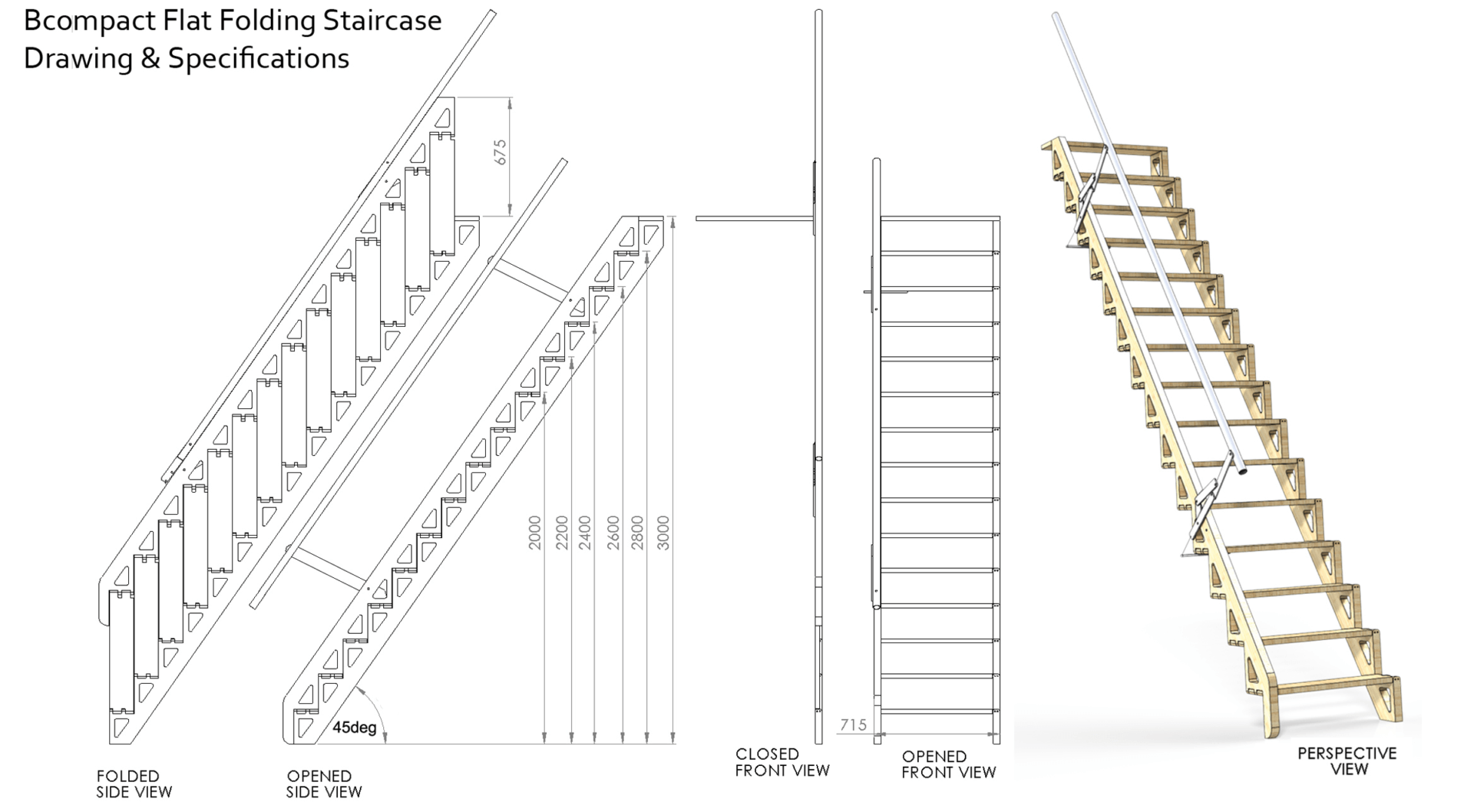 Bcompact Flat Folding Staircase
Drawing & Specifications

675

2000
2200
2400
2600
2800
3000

45deg

715

FOLDED
SIDE VIEW

OPENED
SIDE VIEW

CLOSED
FRONT VIEW

OPENED
FRONT VIEW

PERSPECTIVE
VIEW